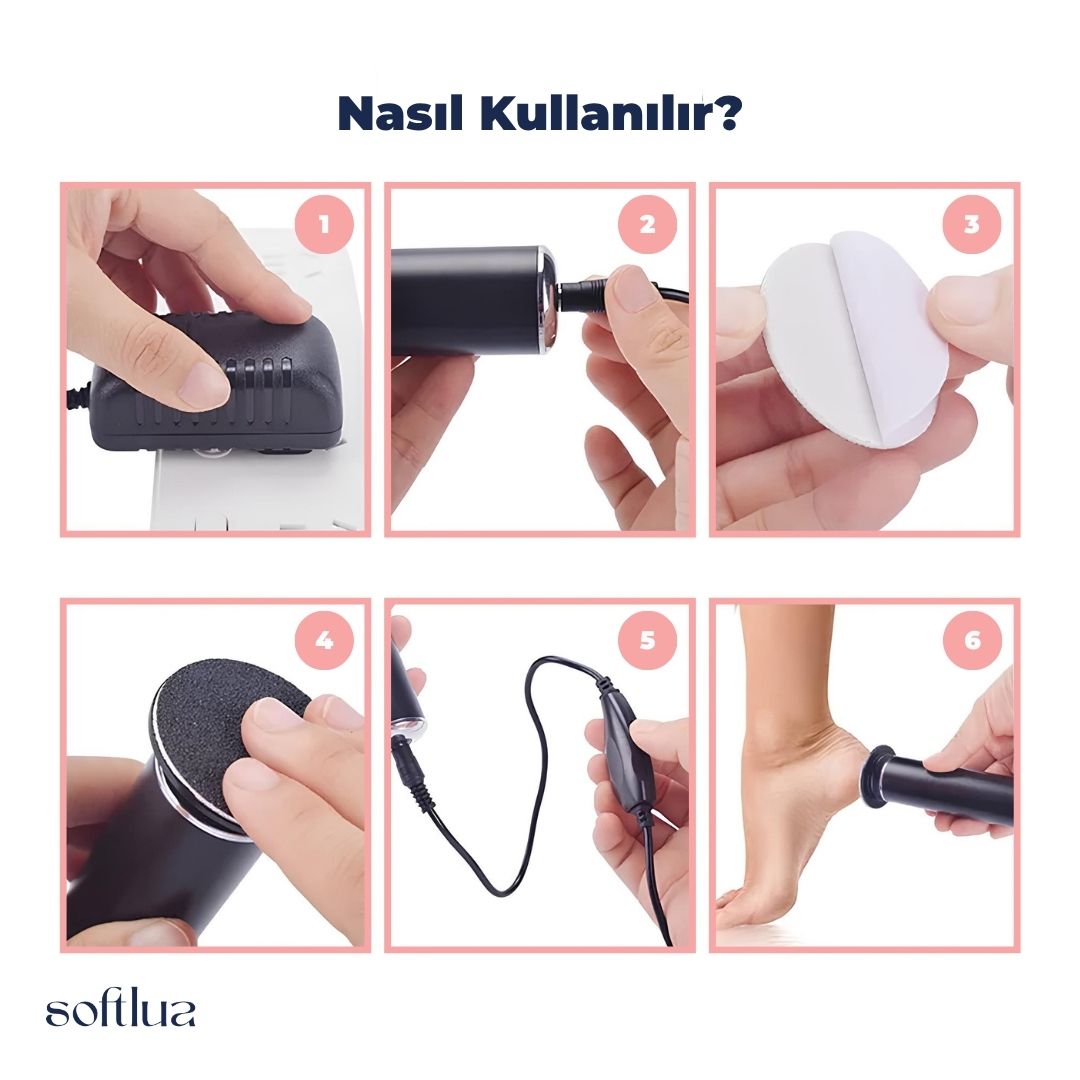 Nasıl Kullanılır?

1

2

3

4

5

6

softlua